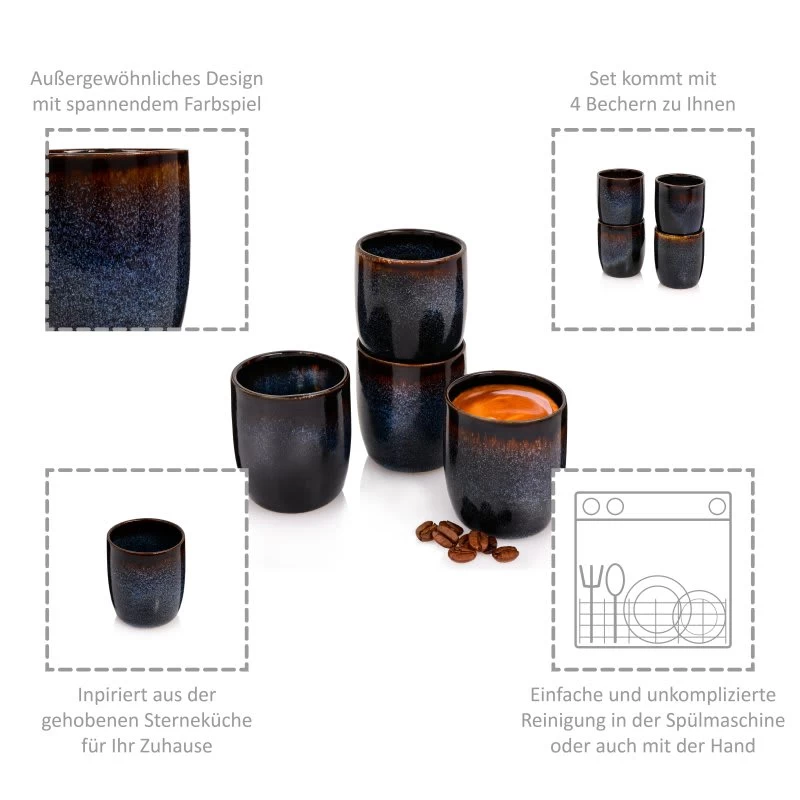 Außergewöhnliches Design mit spannendem Farbspiel

Set kommt mit 4 Bechern zu Ihnen

Inpiriert aus der gehobenen Sterneküche für Ihr Zuhause

Einfache und unkomplizierte Reinigung in der Spülmaschine oder auch mit der Hand