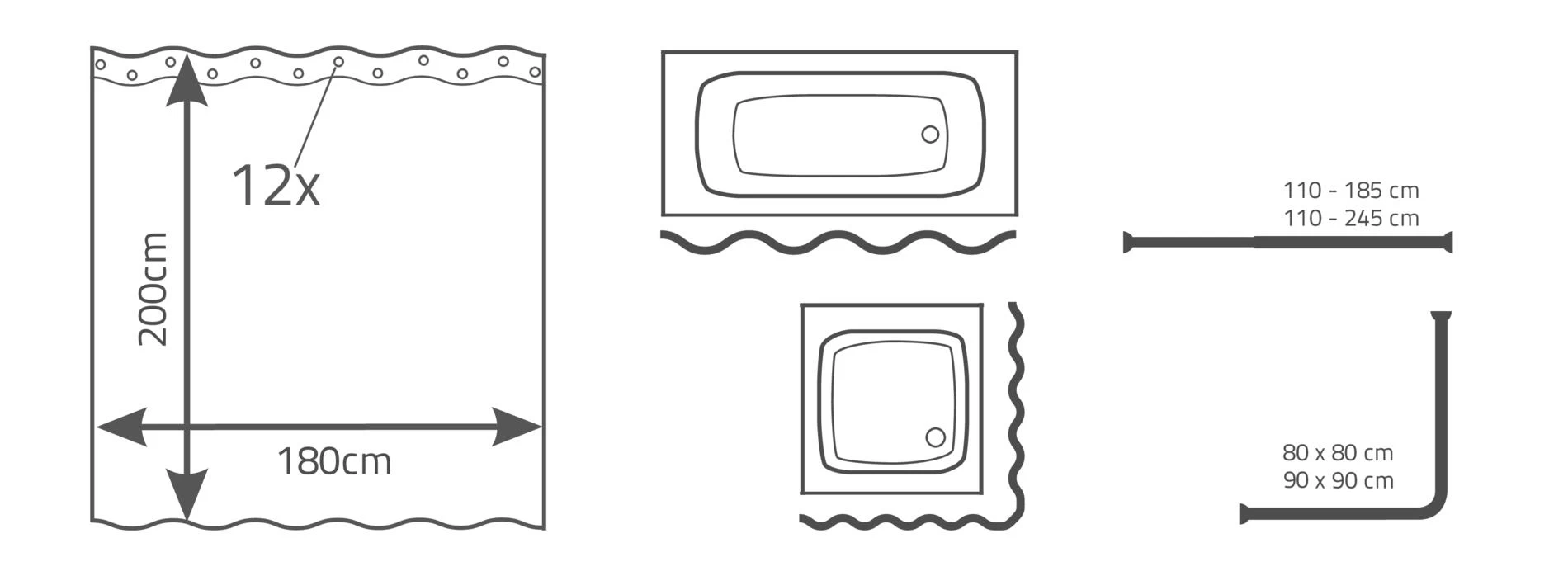 12x

200cm

180cm

110 - 185 cm
110 - 245 cm

80 x 80 cm
90 x 90 cm