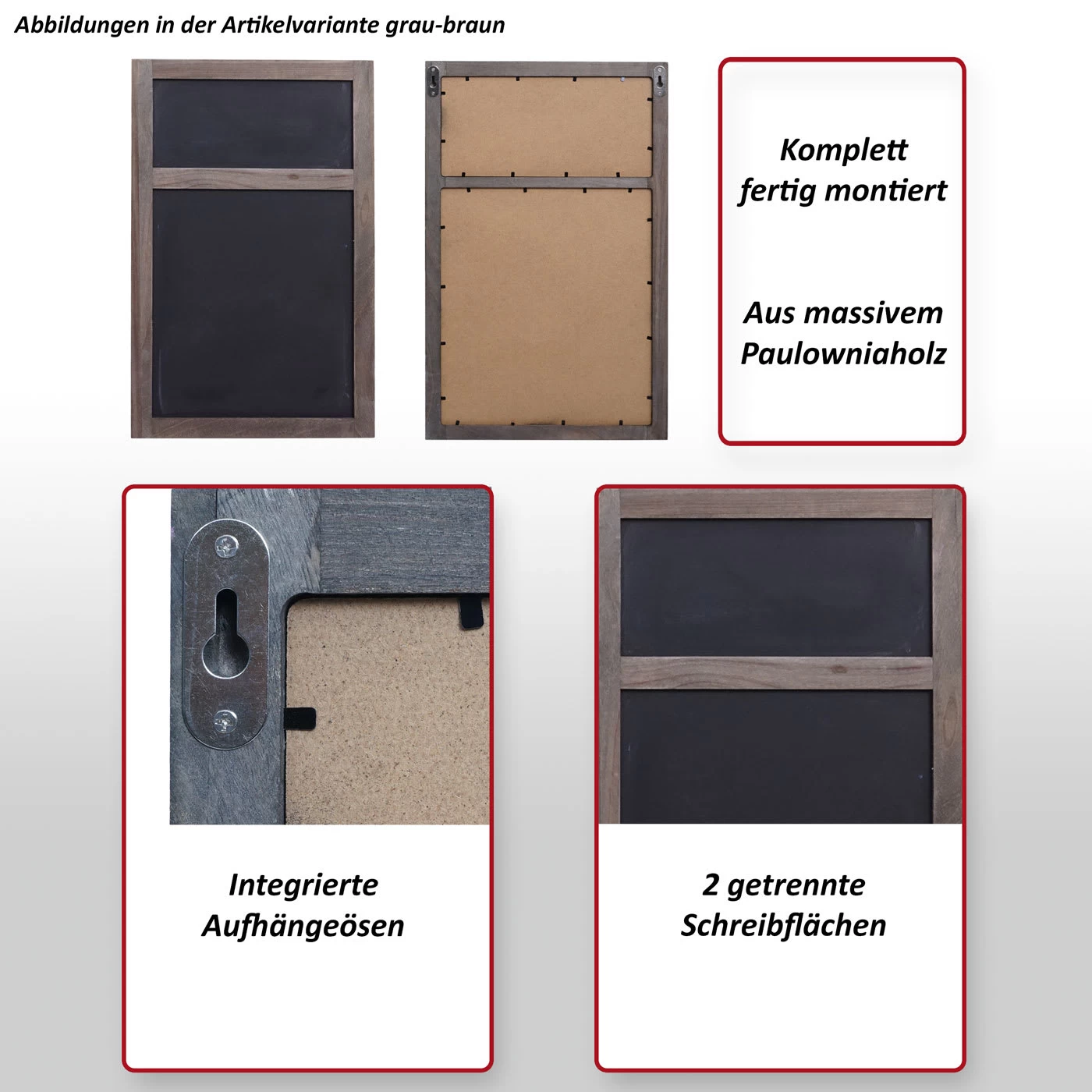 Abbildungen in der Artikelvariante grau-braun

Komplett fertig montiert

Aus massivem Paulowniaholz

Integrierte Aufhängeösen

2 getrennte Schreibflächen