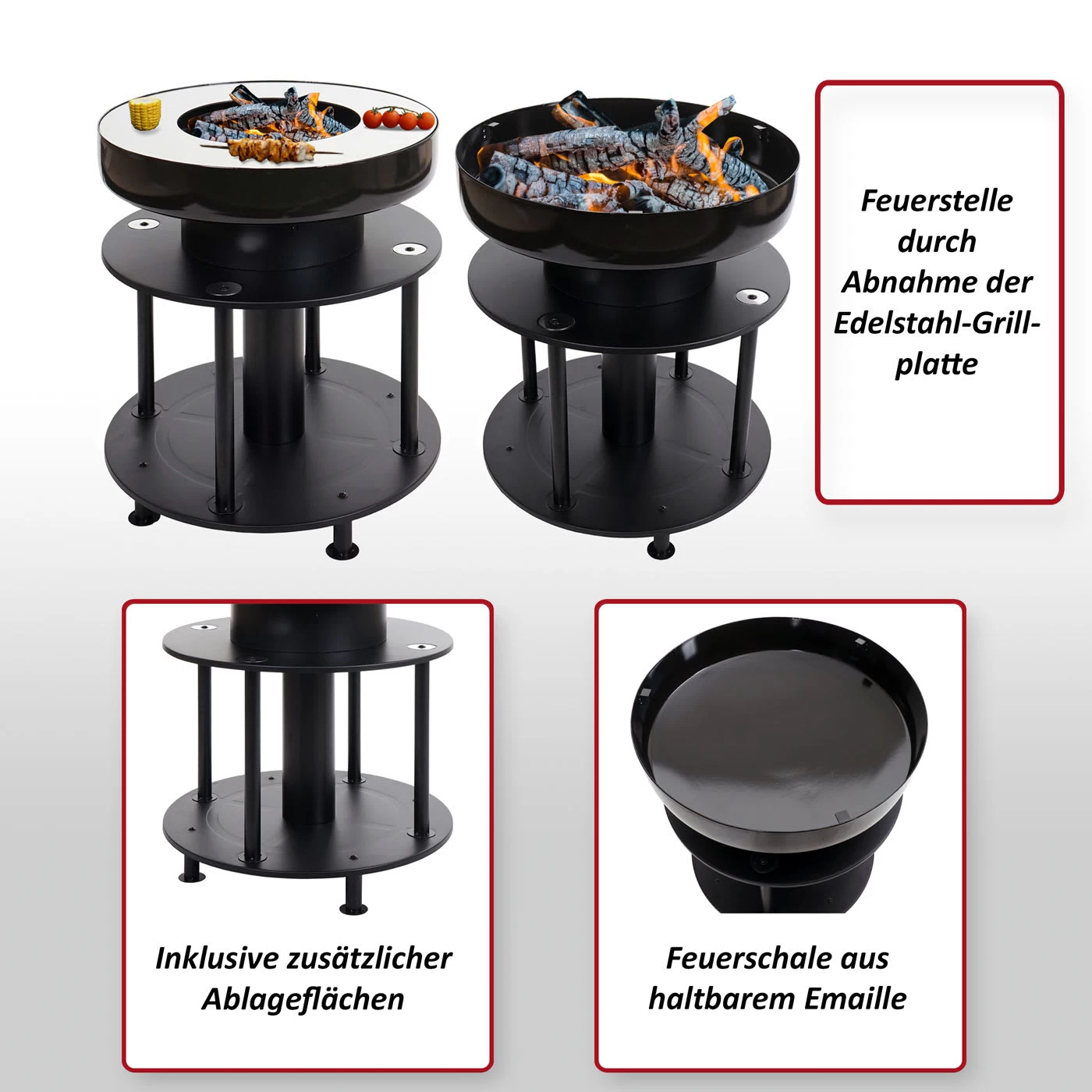 Feuerstelle durch Abnahme der Edelstahl-Grillplatte

Inklusive zusätzlicher Ablageflächen

Feuerschale aus haltbarem Emaille